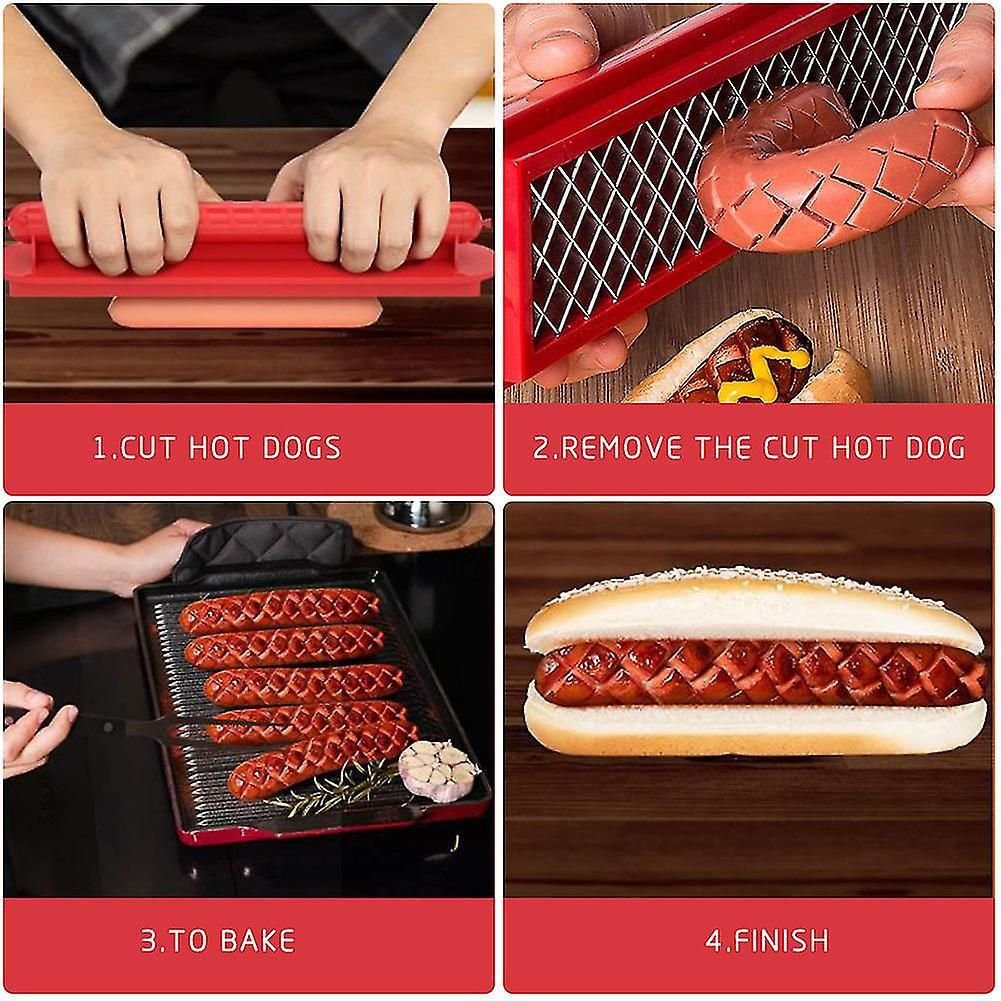 1.CUT HOT DOGS

2.REMOVE THE CUT HOT DOG

3.TO BAKE

4.FINISH